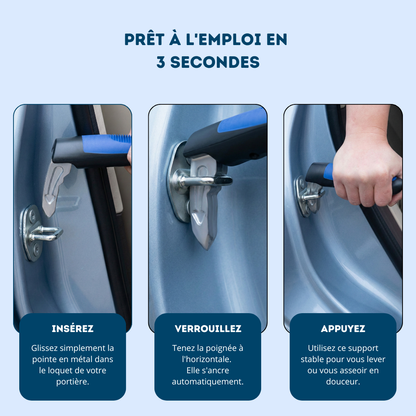 PRÊT À L'EMPLOI EN 3 SECONDES

INSÉREZ

Glissez simplement la pointe en métal dans le loquet de votre portière.

VERROUILLEZ

Tenez la poignée à l'horizontale. Elle s'ancre automatiquement.

APPUYEZ

Utilisez ce support stable pour vous lever ou vous asseoir en douceur.