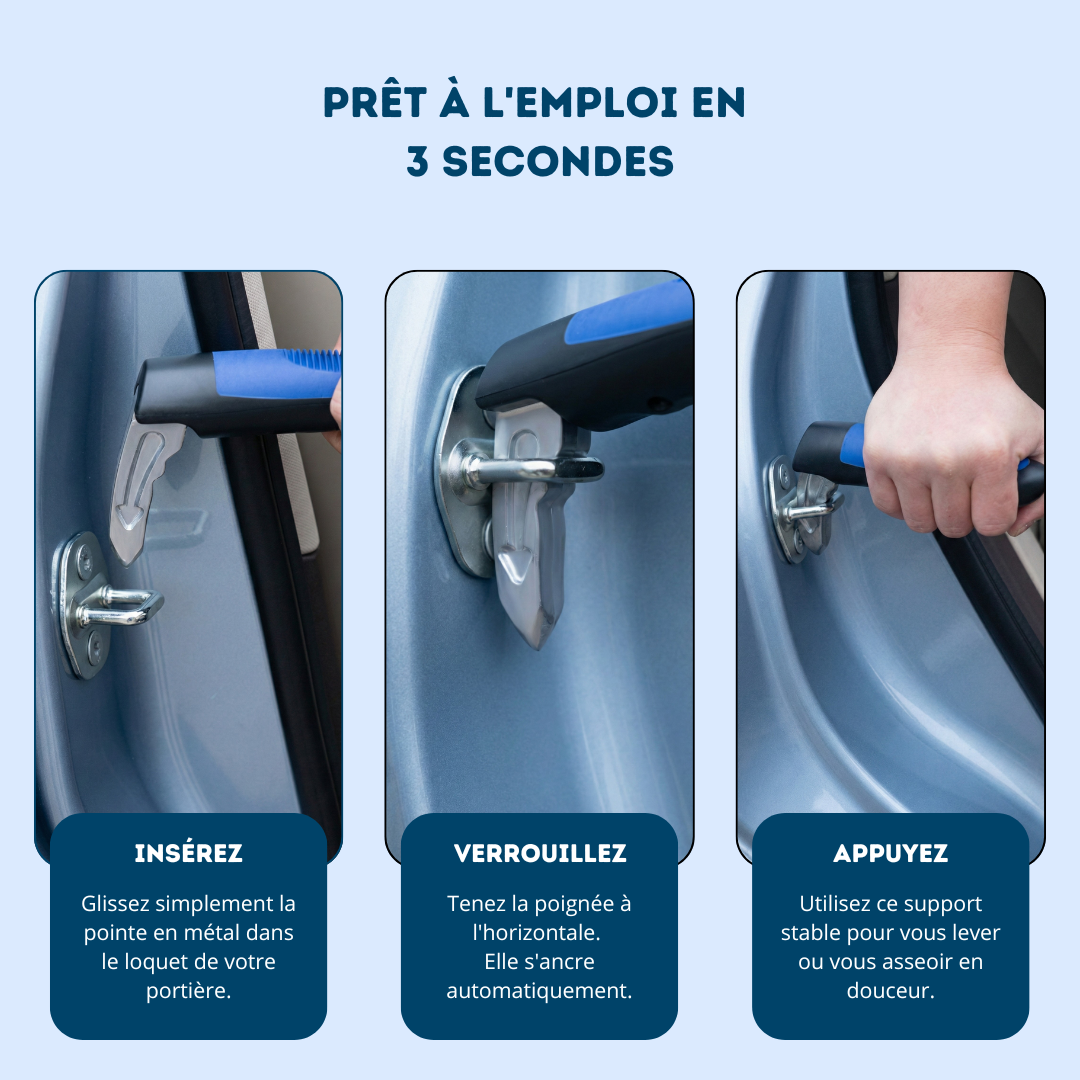 PRÊT À L'EMPLOI EN 3 SECONDES

INSÉREZ

Glissez simplement la pointe en métal dans le loquet de votre portière.

VERROUILLEZ

Tenez la poignée à l'horizontale.
Elle s'ancre automatiquement.

APPUYEZ

Utilisez ce support stable pour vous lever ou vous asseoir en douceur.