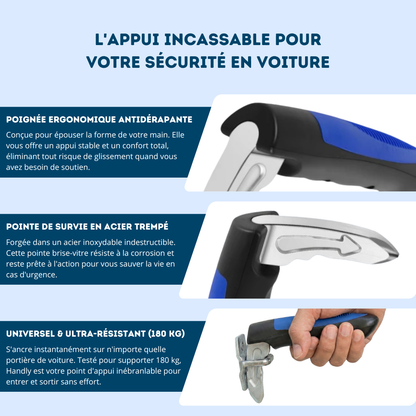 L'APPUI INCASSABLE POUR VOTRE SÉCURITÉ EN VOITURE

POIGNÉE ERGONOMIQUE ANTIDÉRAPANTE

Conçue pour épouser la forme de votre main. Elle vous offre un appui stable et un confort total, éliminant tout risque de glissement quand vous avez besoin de soutien.

POINTE DE SURVIE EN ACIER TREMPÉ

Forgée dans un acier inoxydable indestructible. Cette pointe brise-vitre résiste à la corrosion et reste prête à l'action pour vous sauver la vie en cas d'urgence.

UNIVERSEL & ULTRA-RÉSISTANT (180 KG)

S'ancre instantanément sur n'importe quelle portière de voiture. Testé pour supporter 180 kg, Handly est votre point d'appui inébranlable pour entrer et sortir sans effort.