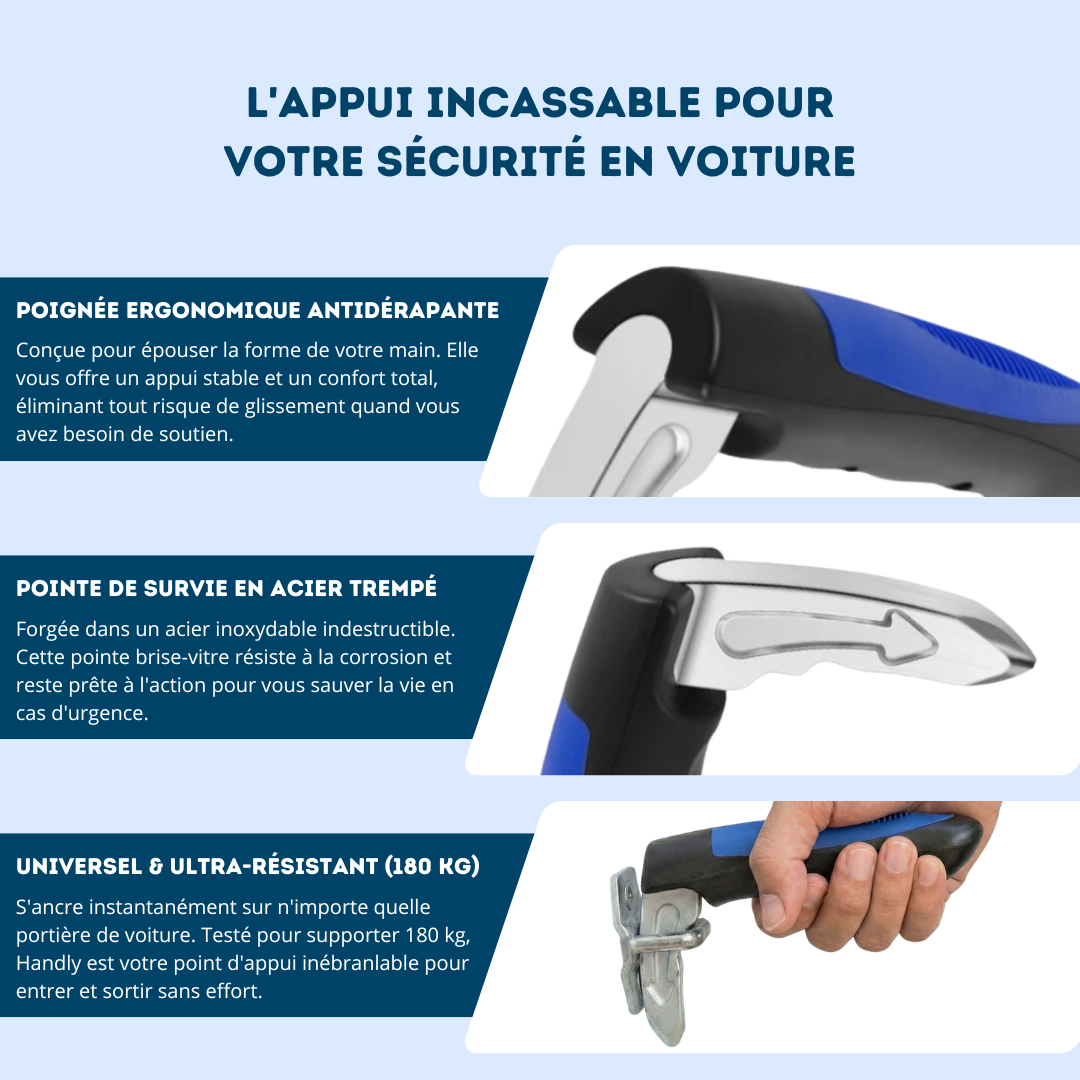 L'APPUI INCASSABLE POUR VOTRE SÉCURITÉ EN VOITURE

POIGNÉE ERGONOMIQUE ANTIDÉRAPANTE

Conçue pour épouser la forme de votre main. Elle vous offre un appui stable et un confort total, éliminant tout risque de glissement quand vous avez besoin de soutien.

POINTE DE SURVIE EN ACIER TREMPÉ

Forgée dans un acier inoxydable indestructible. Cette pointe brise-vitre résiste à la corrosion et reste prête à l'action pour vous sauver la vie en cas d'urgence.

UNIVERSEL & ULTRA-RÉSISTANT (180 KG)

S'ancre instantanément sur n'importe quelle portière de voiture. Testé pour supporter 180 kg, Handly est votre point d'appui inébranlable pour entrer et sortir sans effort.